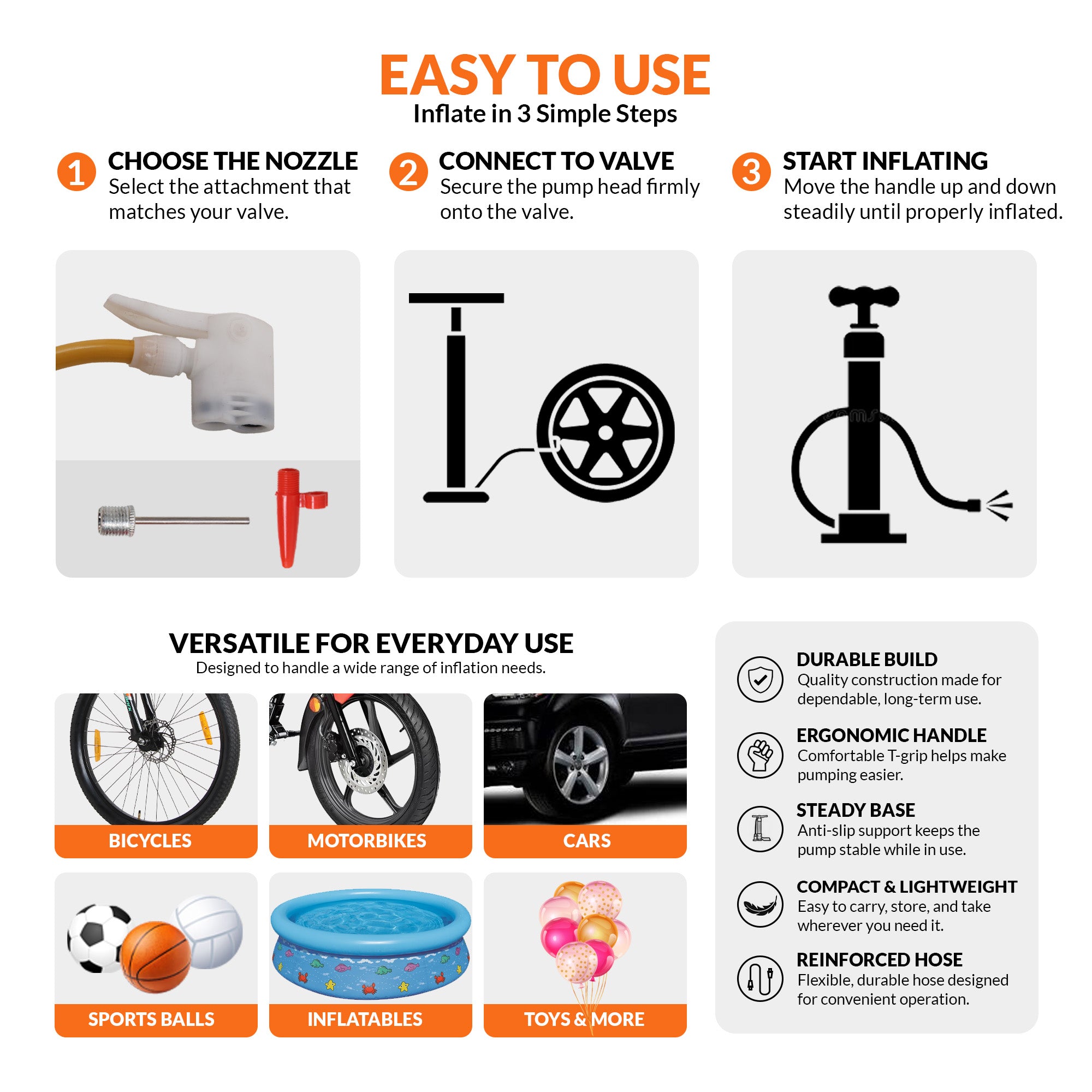 EASY TO USE
Inflate in 3 Simple Steps

1 CHOOSE THE NOZZLE
Select the attachment that matches your valve.

2 CONNECT TO VALVE
Secure the pump head firmly onto the valve.

3 START INFLATING
Move the handle up and down steadily until properly inflated.

VERSATILE FOR EVERYDAY USE
Designed to handle a wide range of inflation needs.

BICYCLES

MOTORBIKES

CARS

SPORTS BALLS

INFLATABLES

TOYS & MORE

DURABLE BUILD
Quality construction made for dependable, long-term use.

ERGONOMIC HANDLE
Comfortable T-grip helps make pumping easier.

STEADY BASE
Anti-slip support keeps the pump stable while in use.

COMPACT & LIGHTWEIGHT
Easy to carry, store, and take wherever you need it.

REINFORCED HOSE
Flexible, durable hose designed for convenient operation.